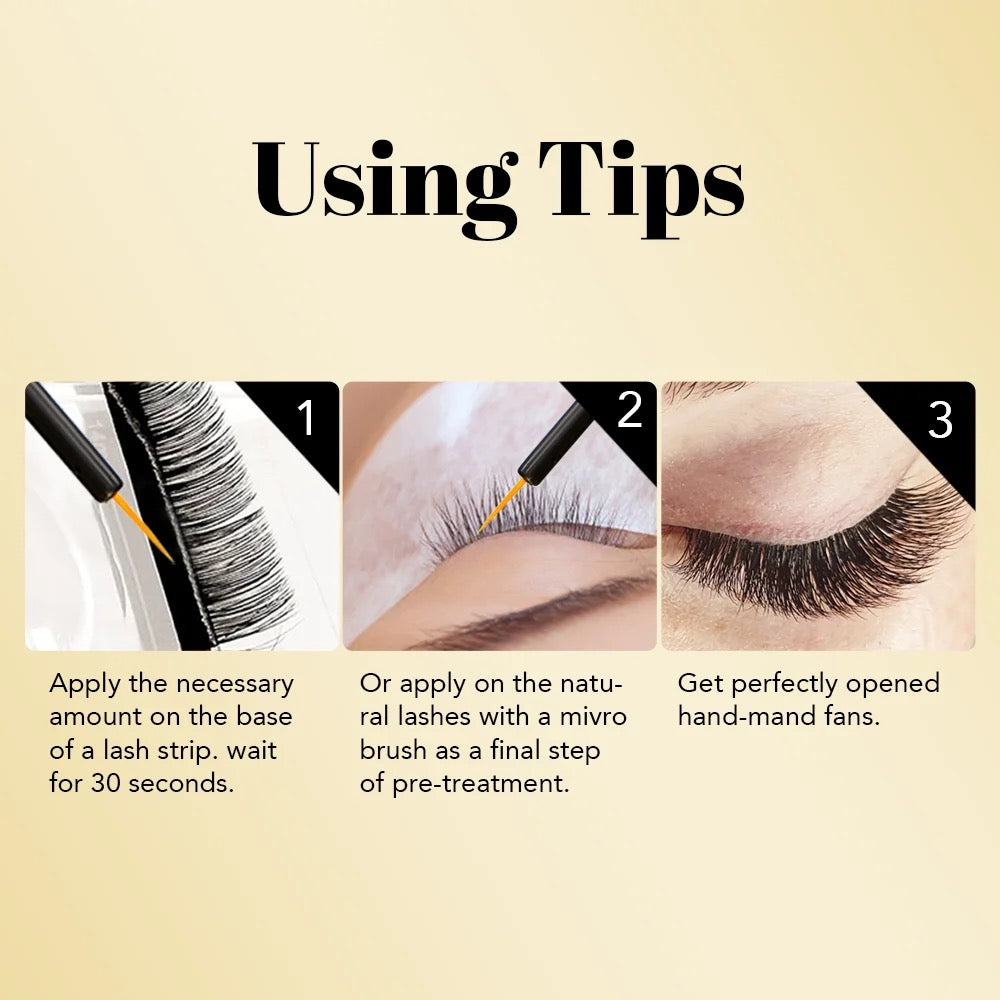 Using Tips

1

Apply the necessary amount on the base of a lash strip. wait for 30 seconds.

2

Or apply on the natural lashes with a mivro brush as a final step of pre-treatment.

3

Get perfectly opened hand-mand fans.